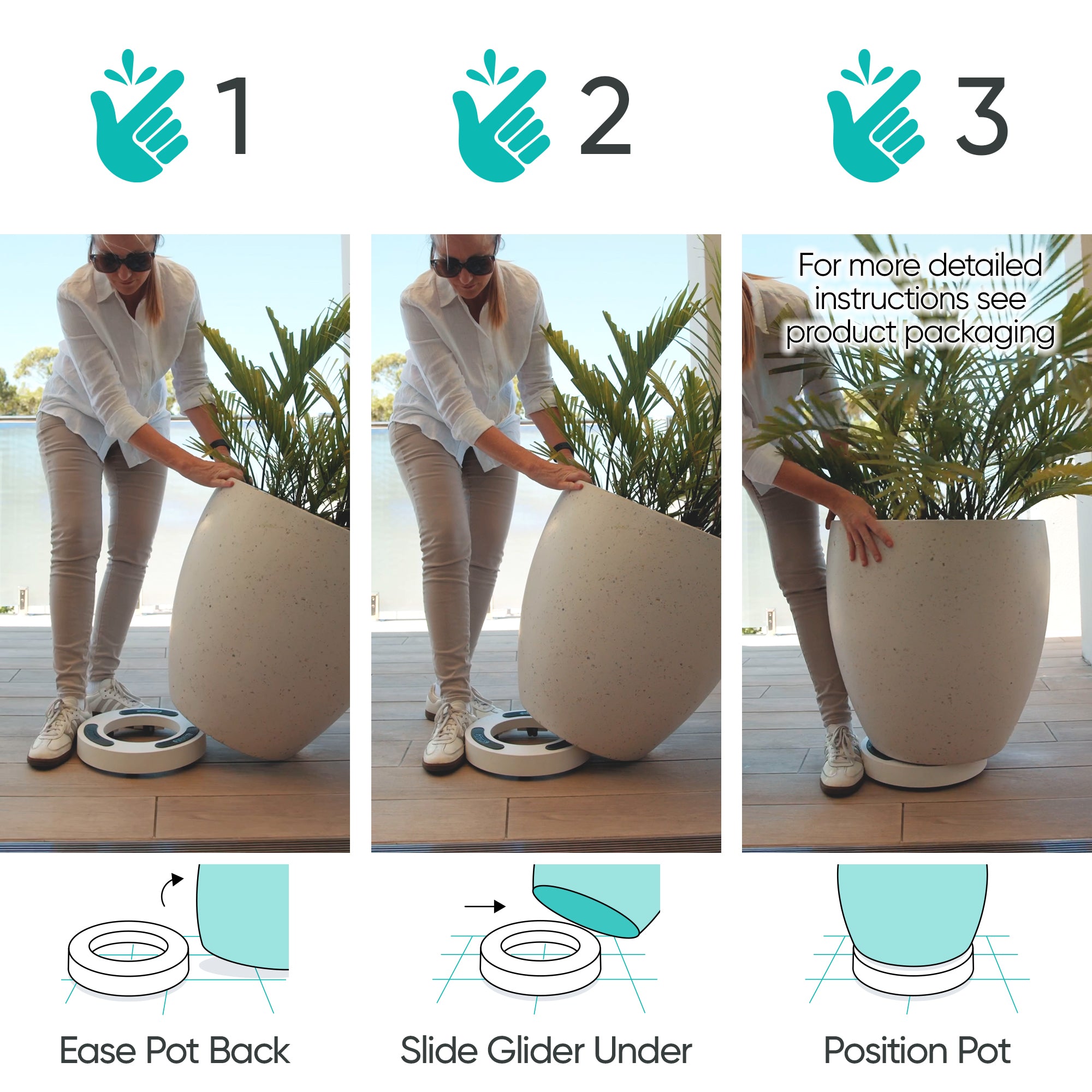 1

2

3

For more detailed instructions see product packaging

Ease Pot Back

Slide Glider Under

Position Pot